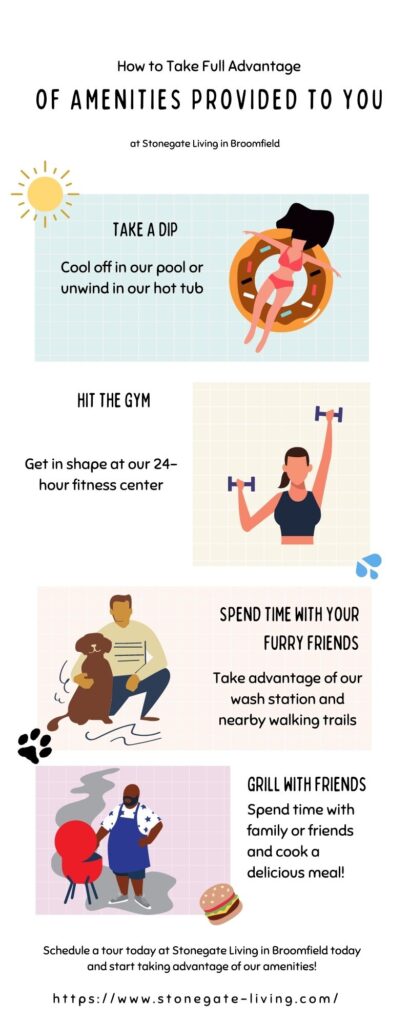 How to Take Full Advantage

OF AMENITIES PROVIDED TO YOU

at Stonegate Living in Broomfield

TAKE A DIP

Cool off in our pool or unwind in our hot tub

HIT THE GYM

Get in shape at our 24-hour fitness center

SPEND TIME WITH YOUR FURRY FRIENDS

Take advantage of our wash station and nearby walking trails

GRILL WITH FRIENDS

Spend time with family or friends and cook a delicious meal!

Schedule a tour today at Stonegate Living in Broomfield today and start taking advantage of our amenities!

https://www.stonegate-living.com/